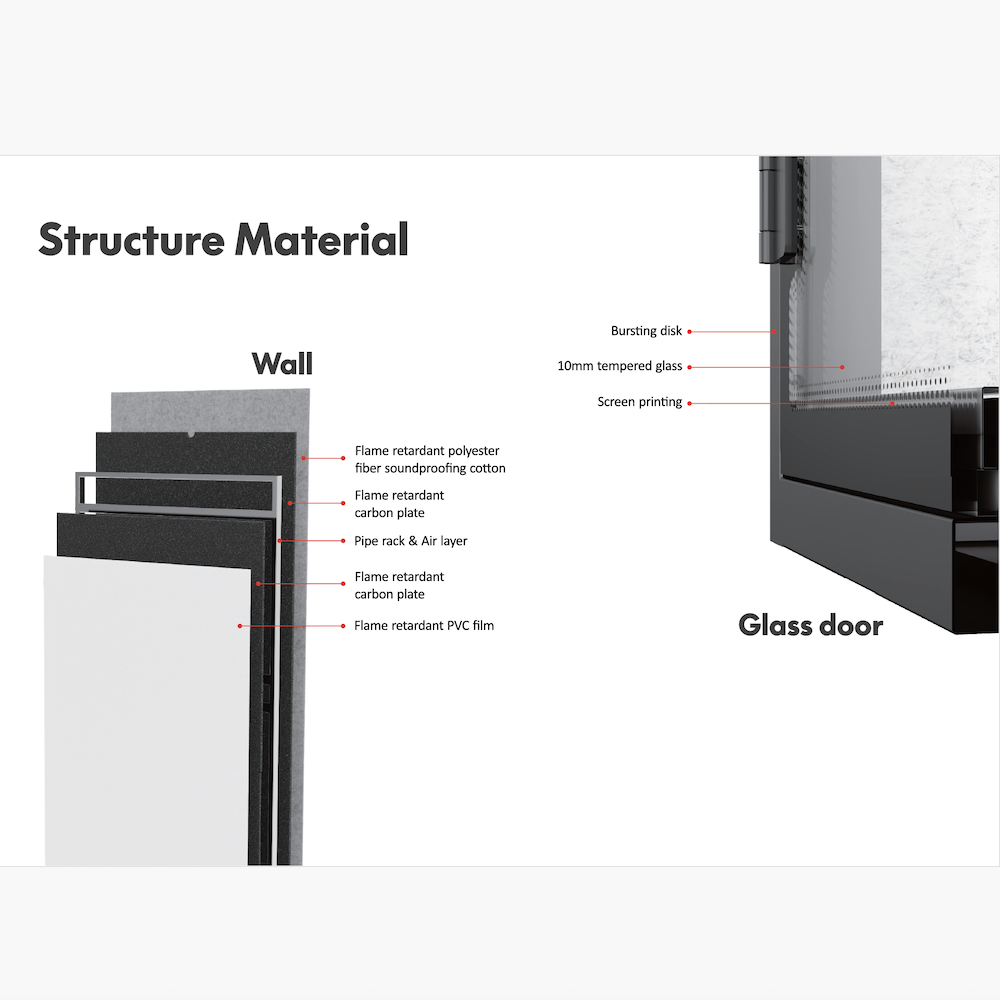 Structure Material

Wall

Flame retardant polyester fiber soundproofing cotton

Flame retardant carbon plate

Pipe rack & Air layer

Flame retardant carbon plate

Flame retardant PVC film

Bursting disk

10mm tempered glass

Screen printing

Glass door